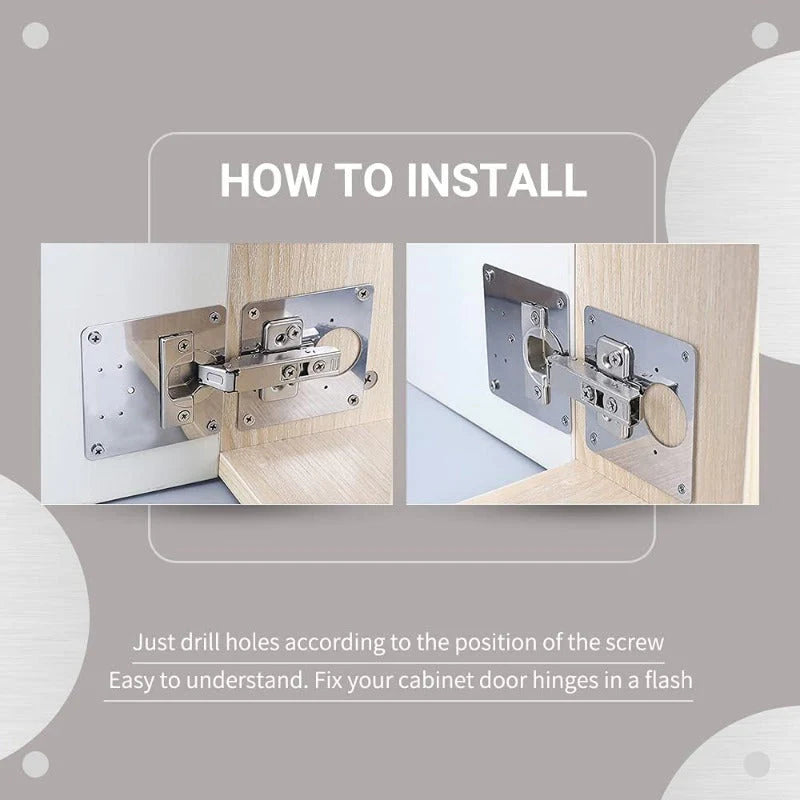 HOW TO INSTALL

Just drill holes according to the position of the screw

Easy to understand. Fix your cabinet door hinges in a flash