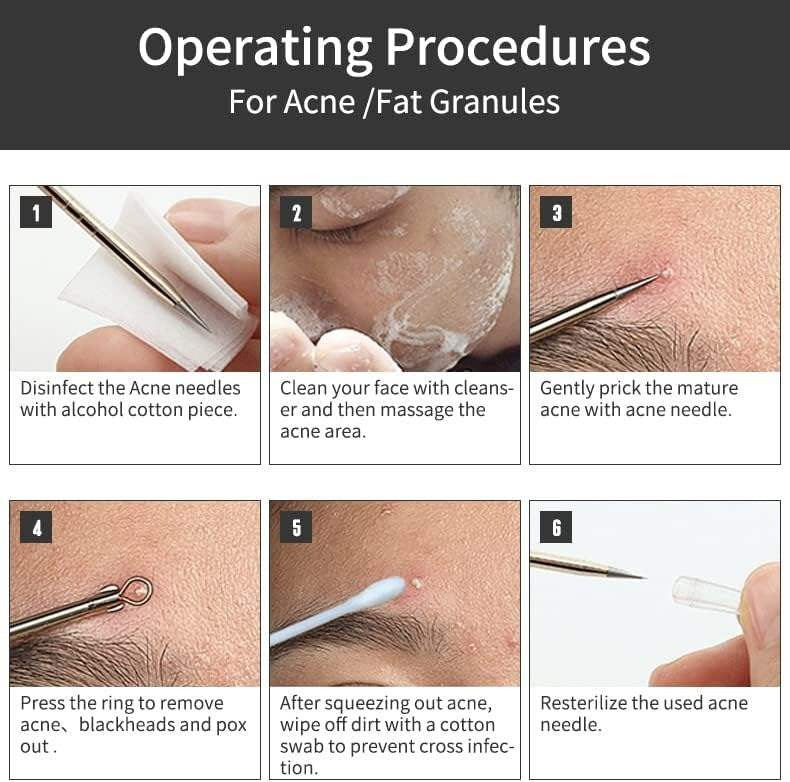 Operating Procedures
For Acne /Fat Granules

1
Disinfect the Acne needles with alcohol cotton piece.

2
Clean your face with cleanser and then massage the acne area.

3
Gently prick the mature acne with acne needle.

4
Press the ring to remove acne、blackheads and pox out .

5
After squeezing out acne, wipe off dirt with a cotton swab to prevent cross infection.

6
Resterilize the used acne needle.