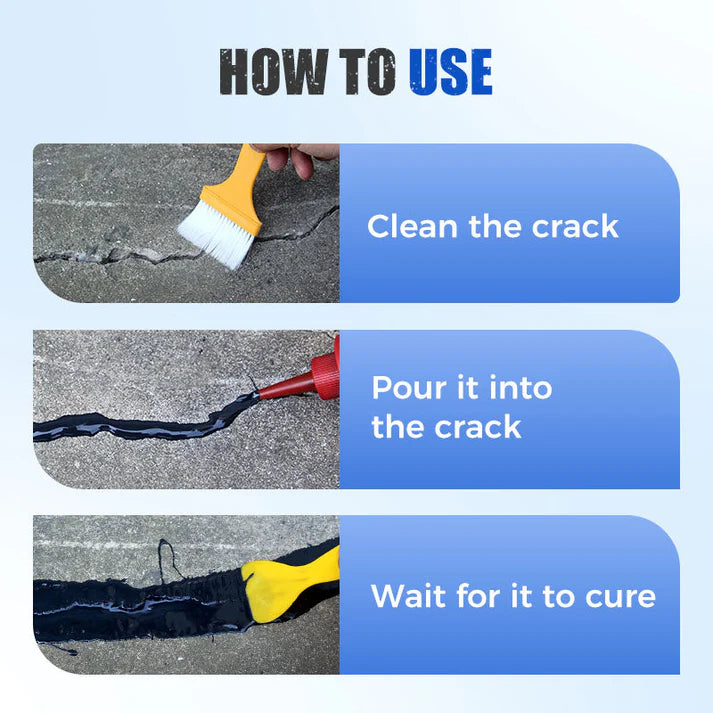 HOW TO USE

Clean the crack

Pour it into the crack

Wait for it to cure