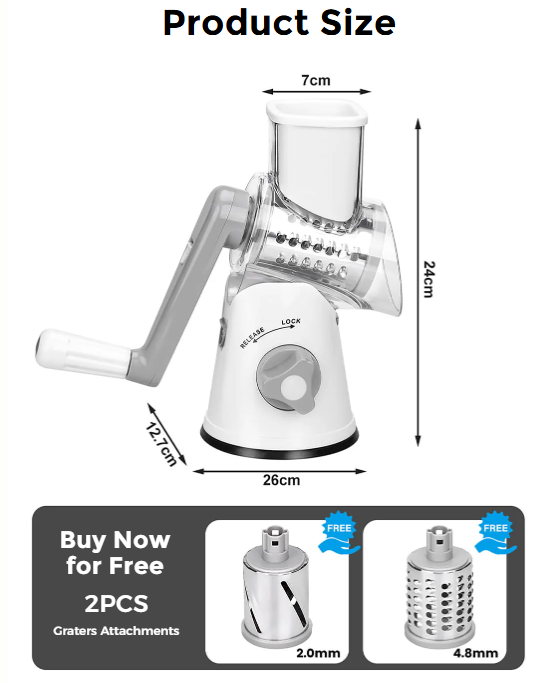 Product Size

7cm

24cm

RELEASE LOCK

12.7cm

26cm

Buy Now for Free

2PCS

Graters Attachments

FREE

2.0mm

FREE

4.8mm