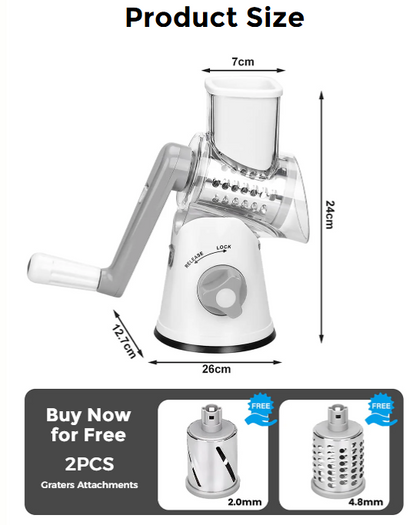 Product Size

7cm

24cm

RELEASE LOCK

12.7cm

26cm

Buy Now for Free

2PCS

Graters Attachments

FREE

2.0mm

FREE

4.8mm