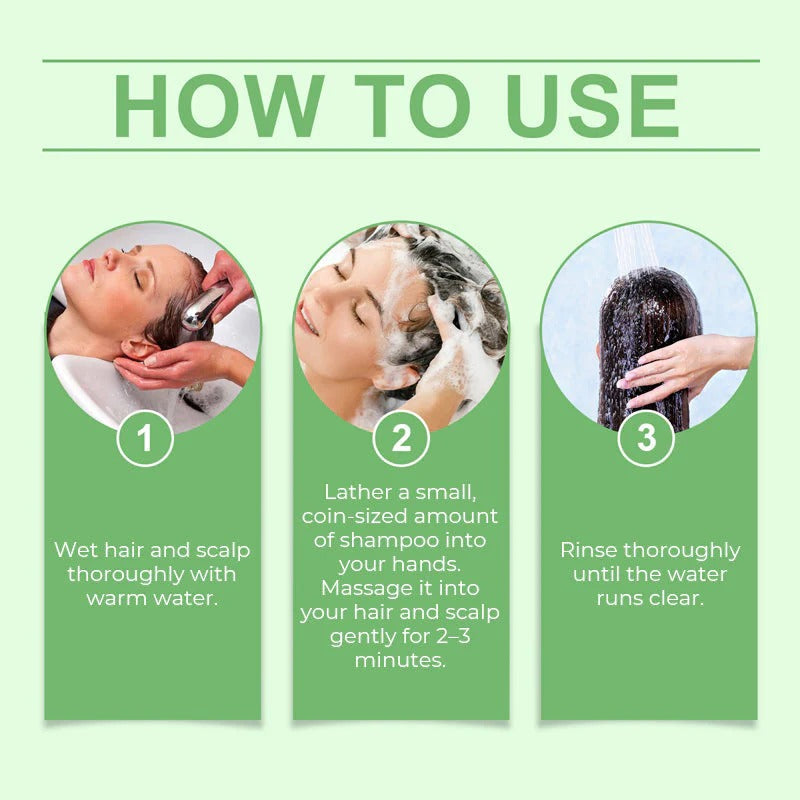 HOW TO USE

1

Wet hair and scalp thoroughly with warm water.

2

Lather a small, coin-sized amount of shampoo into your hands. Massage it into your hair and scalp gently for 2–3 minutes.

3

Rinse thoroughly until the water runs clear.