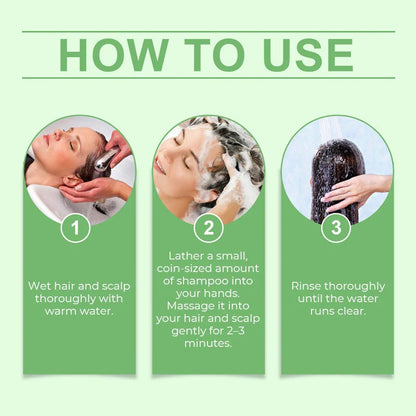 HOW TO USE

1

Wet hair and scalp thoroughly with warm water.

2

Lather a small, coin-sized amount of shampoo into your hands. Massage it into your hair and scalp gently for 2–3 minutes.

3

Rinse thoroughly until the water runs clear.