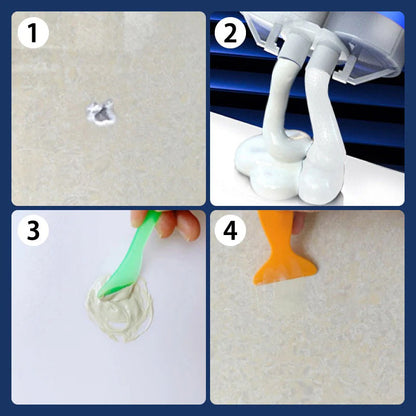 1
2
3
4