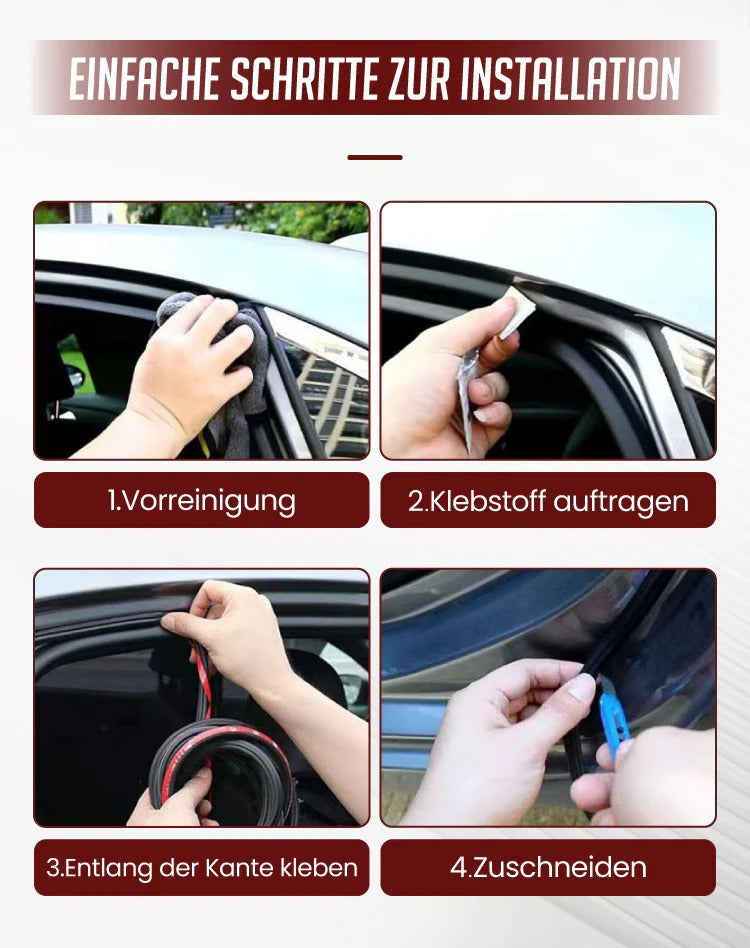 EINFACHE SCHRITTE ZUR INSTALLATION

1.Vorreinigung

2.Klebstoff auftragen

3.Entlang der Kante kleben

4.Zuschneiden