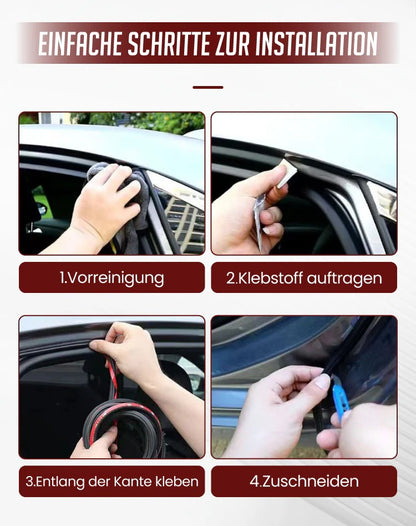 EINFACHE SCHRITTE ZUR INSTALLATION

1.Vorreinigung

2.Klebstoff auftragen

3.Entlang der Kante kleben

4.Zuschneiden