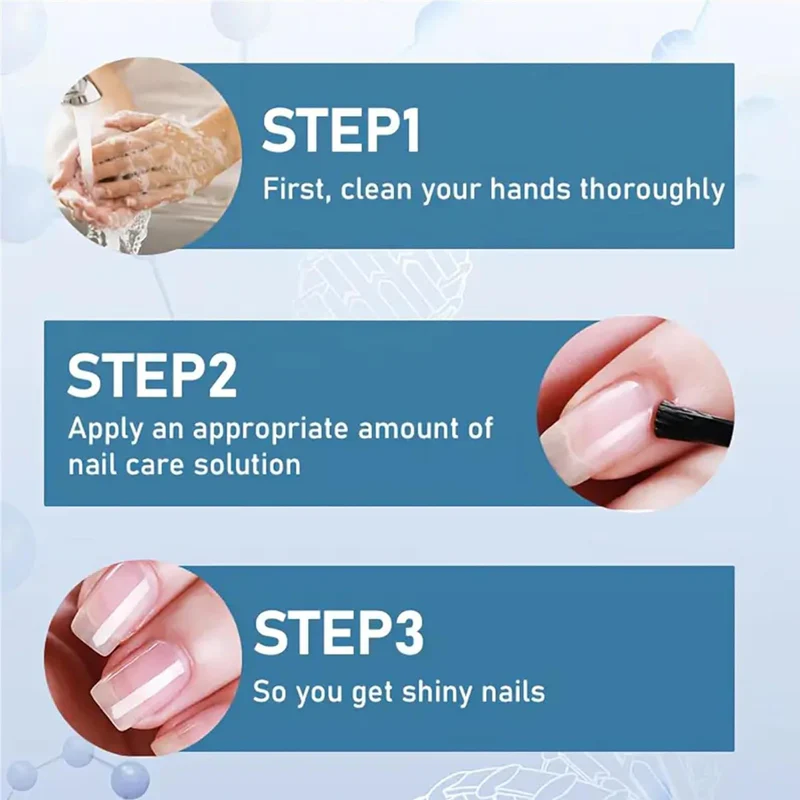 STEP1
First, clean your hands thoroughly

STEP2
Apply an appropriate amount of nail care solution

STEP3
So you get shiny nails