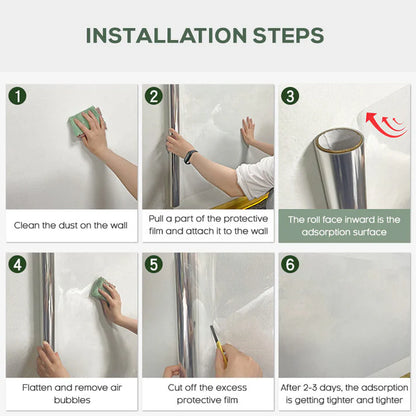 INSTALLATION STEPS

1

Clean the dust on the wall

2

Pull a part of the protective film and attach it to the wall

3

The roll face inward is the adsorption surface

4

Flatten and remove air bubbles

5

Cut off the excess protective film

6

After 2-3 days, the adsorption is getting tighter and tighter