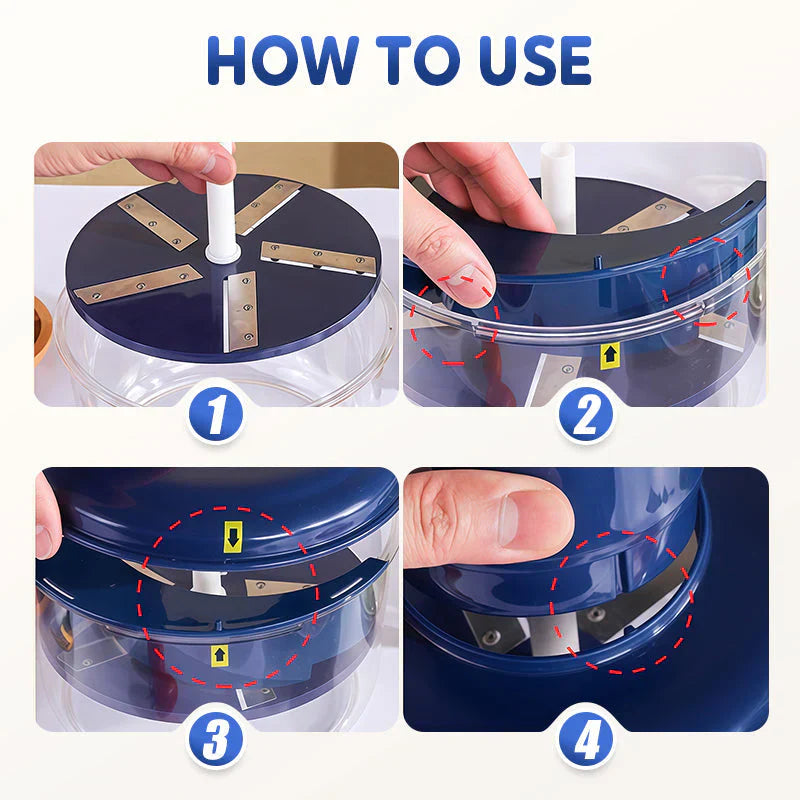 HOW TO USE

1

2

3

4