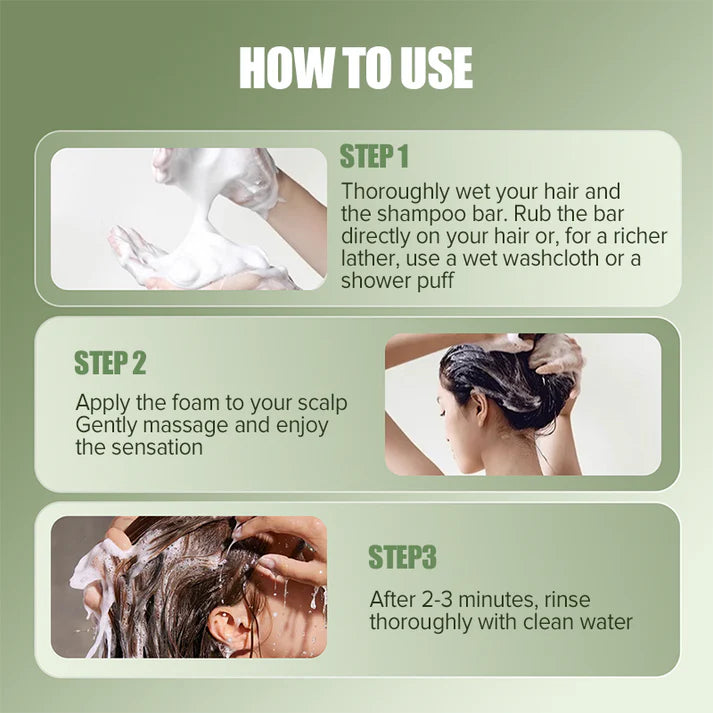 HOW TO USE

STEP 1

Thoroughly wet your hair and the shampoo bar. Rub the bar directly on your hair or, for a richer lather, use a wet washcloth or a shower puff

STEP 2

Apply the foam to your scalp Gently massage and enjoy the sensation

STEP3

After 2-3 minutes, rinse thoroughly with clean water