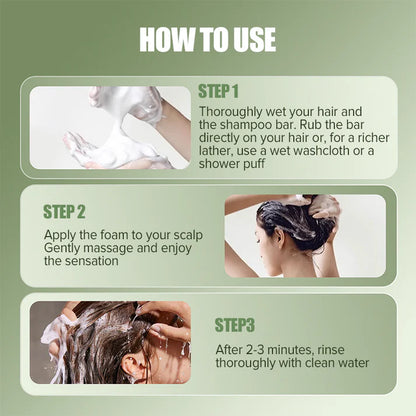 HOW TO USE

STEP 1

Thoroughly wet your hair and the shampoo bar. Rub the bar directly on your hair or, for a richer lather, use a wet washcloth or a shower puff

STEP 2

Apply the foam to your scalp Gently massage and enjoy the sensation

STEP3

After 2-3 minutes, rinse thoroughly with clean water