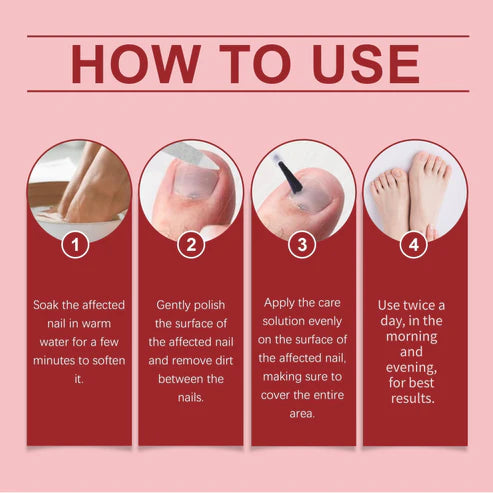 HOW TO USE

1

Soak the affected nail in warm water for a few minutes to soften it.

2

Gently polish the surface of the affected nail and remove dirt between the nails.

3

Apply the care solution evenly on the surface of the affected nail, making sure to cover the entire area.

4

Use twice a day, in the morning and evening, for best results.