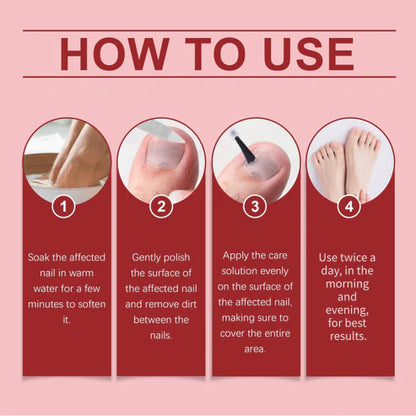 HOW TO USE

1

Soak the affected nail in warm water for a few minutes to soften it.

2

Gently polish the surface of the affected nail and remove dirt between the nails.

3

Apply the care solution evenly on the surface of the affected nail, making sure to cover the entire area.

4

Use twice a day, in the morning and evening, for best results.