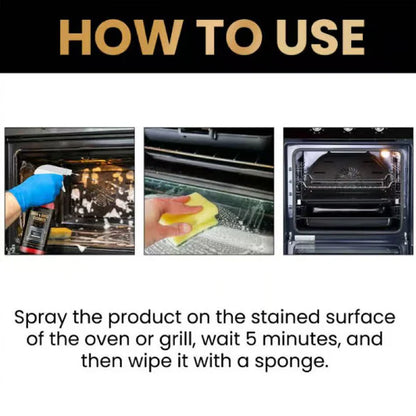 HOW TO USE

Spray the product on the stained surface of the oven or grill, wait 5 minutes, and then wipe it with a sponge.